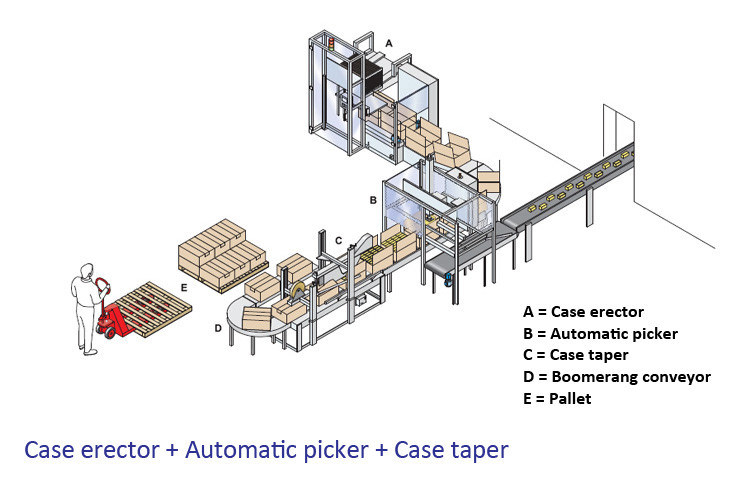 A

B

C

E

D

A = Case erector
B = Automatic picker
C = Case taper
D = Boomerang conveyor
E = Pallet

Case erector + Automatic picker + Case taper